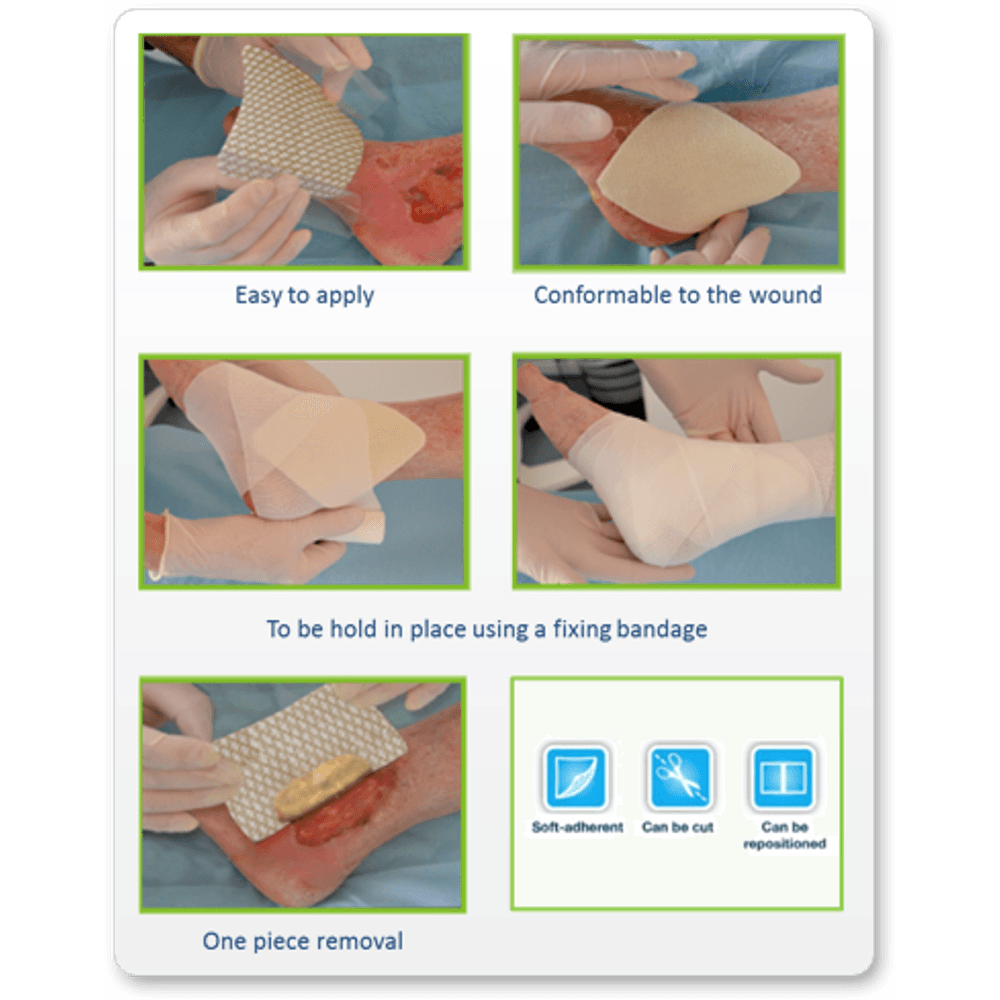 Easy to apply

Conformable to the wound

To be hold in place using a fixing bandage

One piece removal

Soft-adherent

Can be cut

Can be repositioned